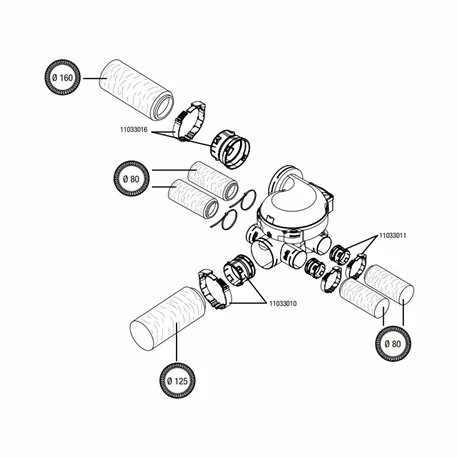 Ø 160

11033016

Ø 80

11033011

11033010

Ø 80

Ø 125